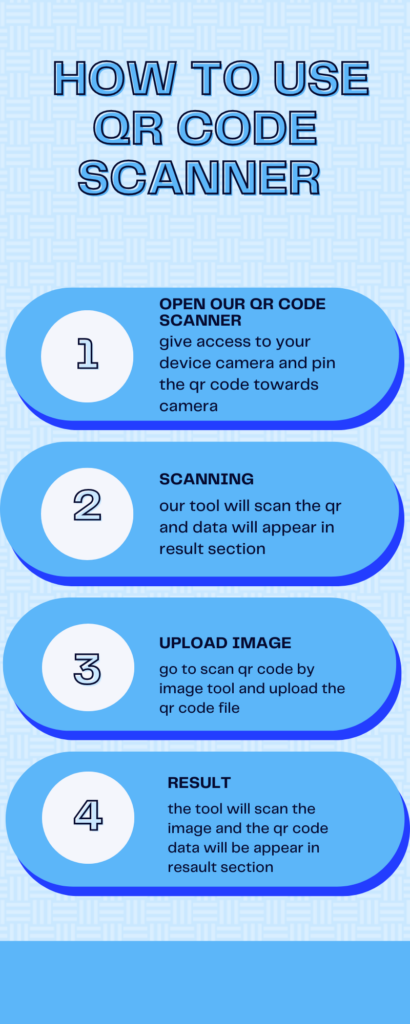 HOW TO USE QR CODE SCANNER

1

OPEN OUR QR CODE SCANNER

give access to your device camera and pin the qr code towards camera

2

SCANNING

our tool will scan the qr and data will appear in result section

3

UPLOAD IMAGE

go to scan qr code by image tool and upload the qr code file

4

RESULT

the tool will scan the image and the qr code data will be appear in resault section